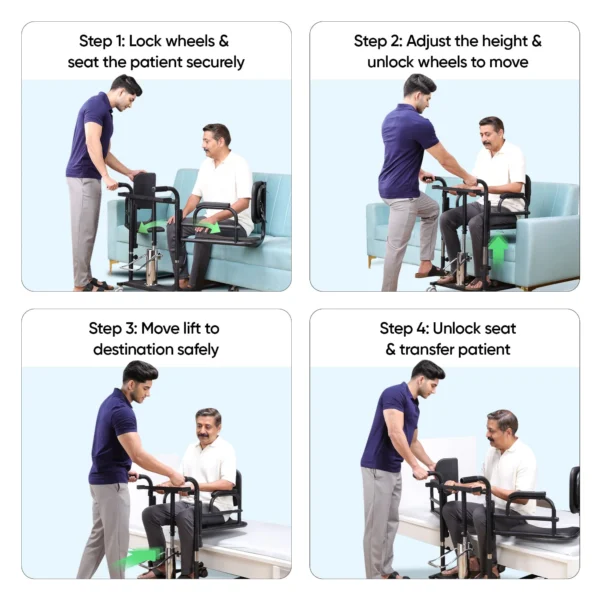 Step 1: Lock wheels & seat the patient securely

Step 2: Adjust the height & unlock wheels to move

Step 3: Move lift to destination safely

Step 4: Unlock seat & transfer patient